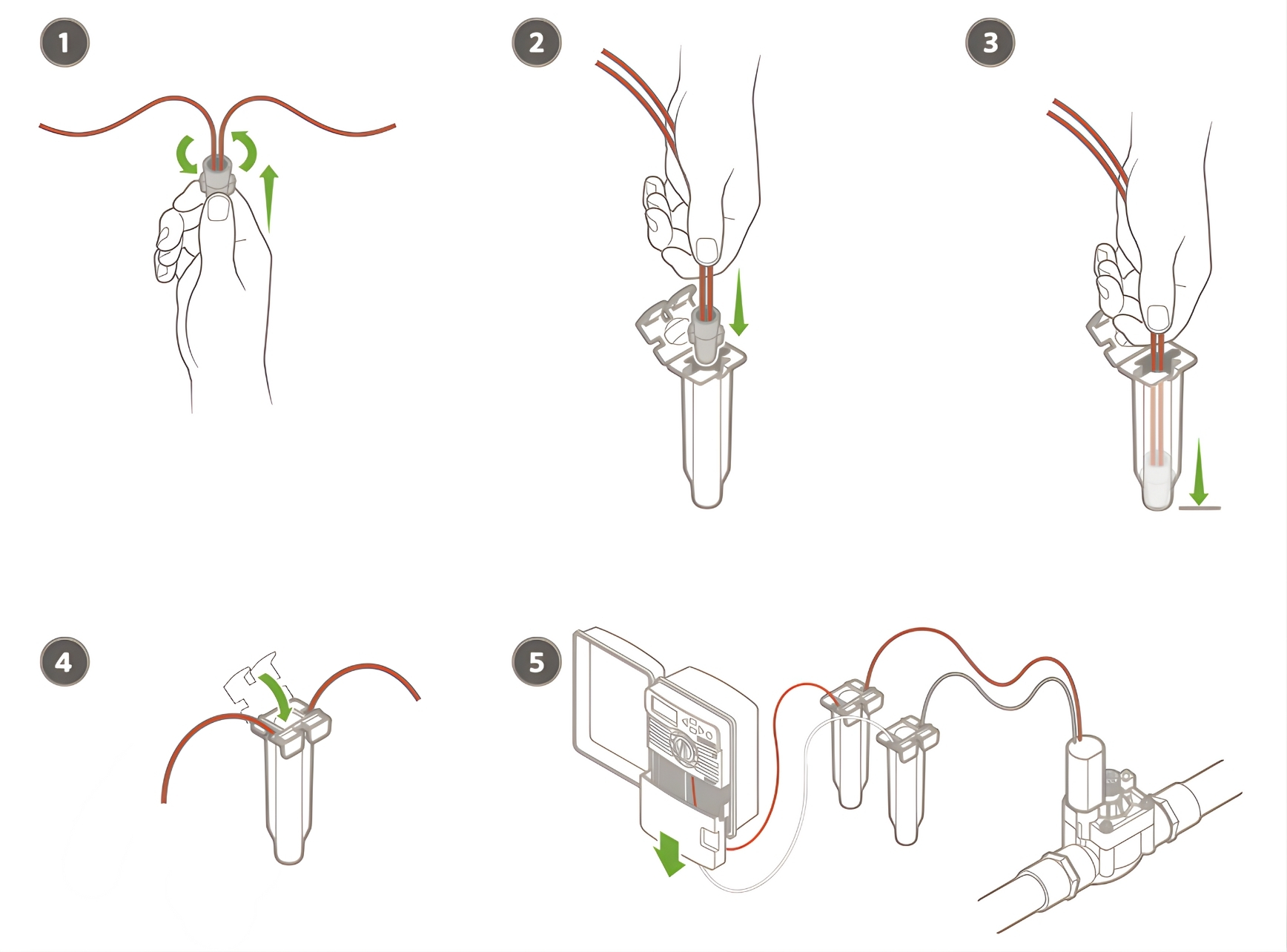 1

2

3

4

5