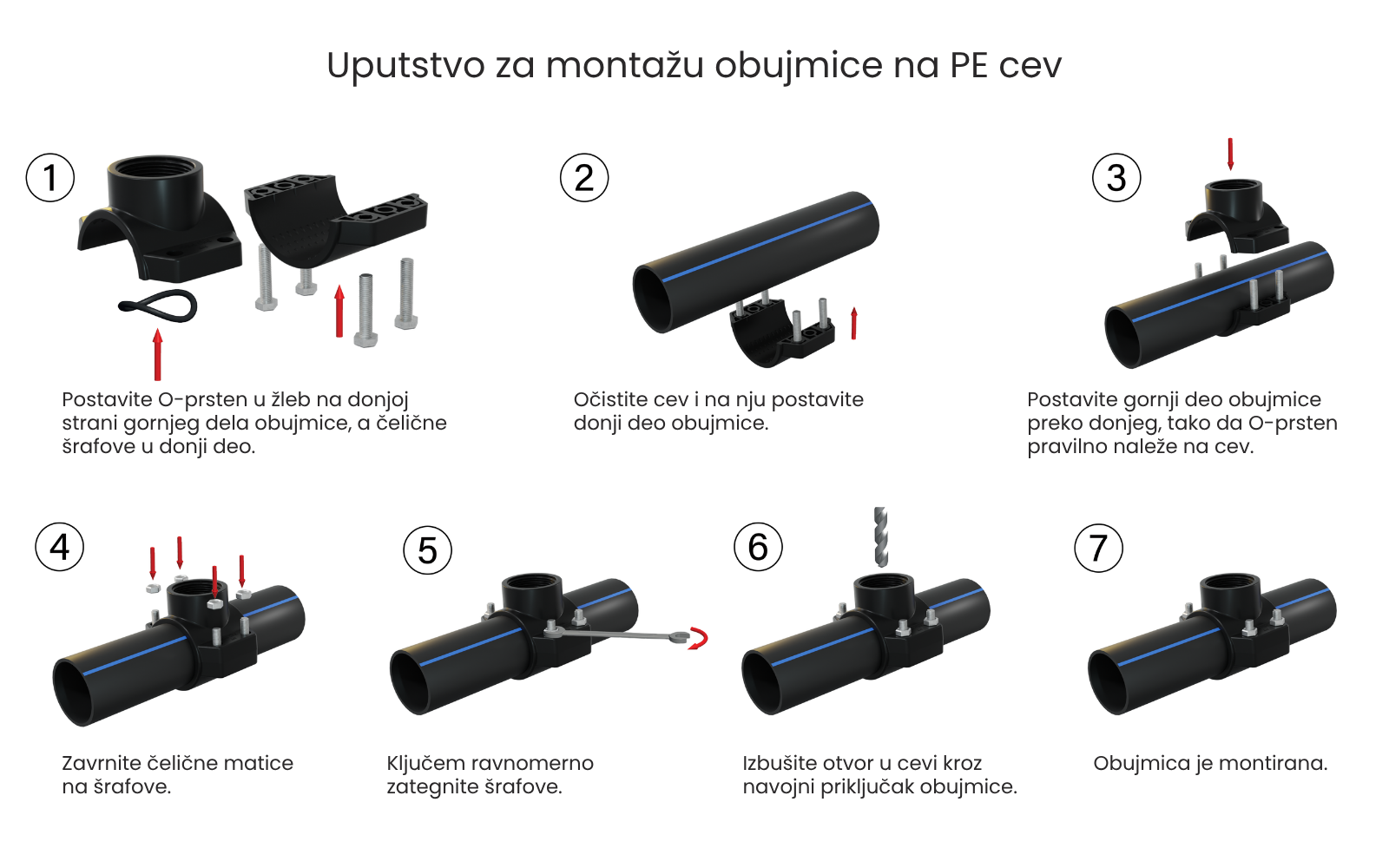 Uputstvo za montažu obujmice na PE cev

1

Postavite O-prsten u žleb na donjoj strani gornjeg dela obujmice, a čelične šrafove u donji deo.

2

Očistite cev i na nju postavite donji deo obujmice.

3

Postavite gornji deo obujmice preko donjeg, tako da O-prsten pravilno naleže na cev.

4

Zavrnite čelične matice na šrafove.

5

Ključem ravnomerno zategnite šrafove.

6

Izbušite otvor u cevi kroz navojni priključak obujmice.

7

Obujmica je montirana.